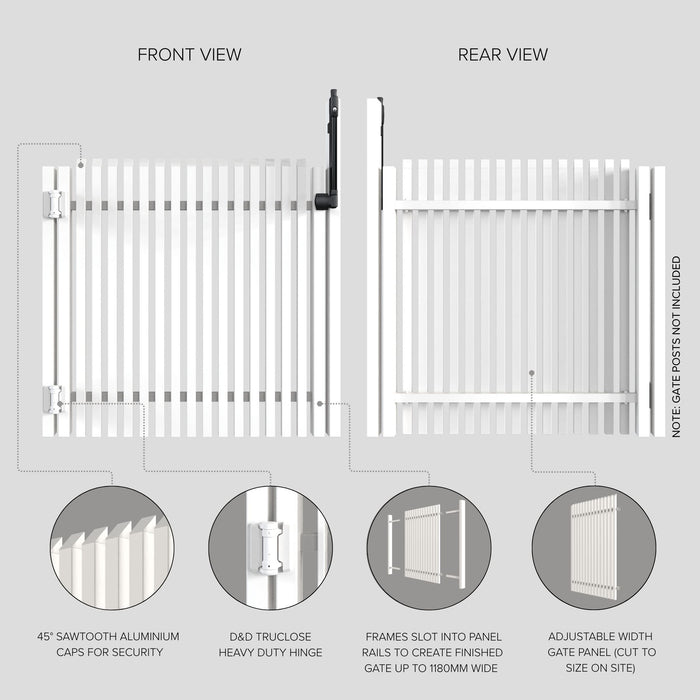 FRONT VIEW

REAR VIEW

NOTE: GATE POSTS NOT INCLUDED

45° SAWTOOTH ALUMINIUM CAPS FOR SECURITY

D&D TRUCLOSE HEAVY DUTY HINGE

FRAMES SLOT INTO PANEL RAILS TO CREATE FINISHED GATE UP TO 1180MM WIDE

ADJUSTABLE WIDTH GATE PANEL (CUT TO SIZE ON SITE)