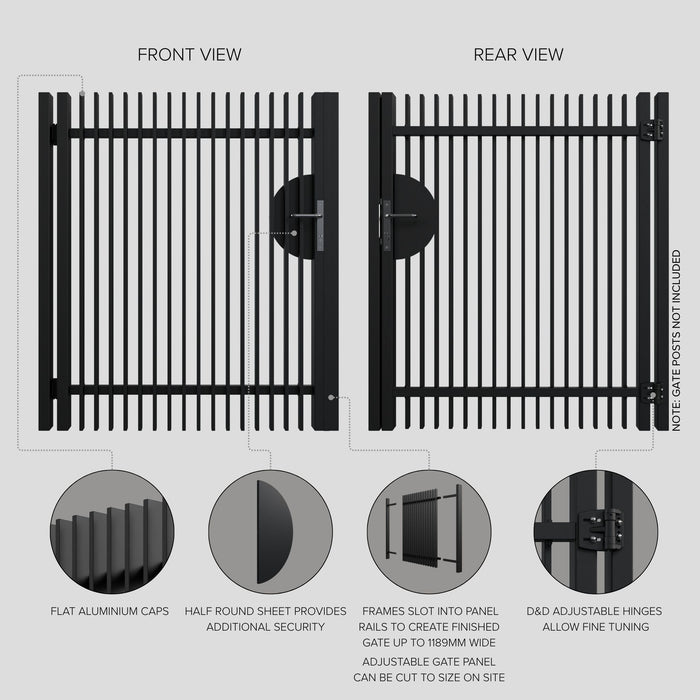 FRONT VIEW

REAR VIEW

NOTE: GATE POSTS NOT INCLUDED

FLAT ALUMINIUM CAPS

HALF ROUND SHEET PROVIDES ADDITIONAL SECURITY

FRAMES SLOT INTO PANEL RAILS TO CREATE FINISHED GATE UP TO 1189MM WIDE

ADJUSTABLE GATE PANEL CAN BE CUT TO SIZE ON SITE

D&D ADJUSTABLE HINGES ALLOW FINE TUNING