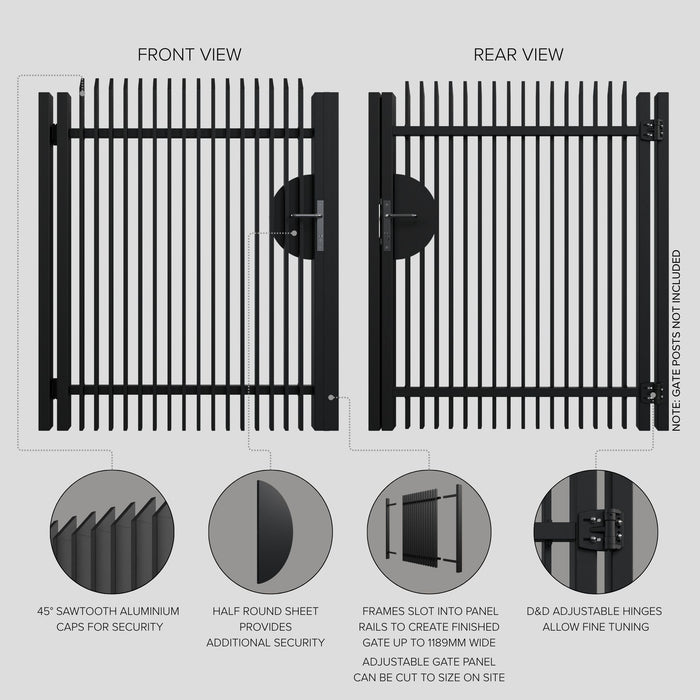 FRONT VIEW

REAR VIEW

NOTE: GATE POSTS NOT INCLUDED

45° SAWTOOTH ALUMINIUM CAPS FOR SECURITY

HALF ROUND SHEET PROVIDES ADDITIONAL SECURITY

FRAMES SLOT INTO PANEL RAILS TO CREATE FINISHED GATE UP TO 1189MM WIDE

ADJUSTABLE GATE PANEL CAN BE CUT TO SIZE ON SITE

D&D ADJUSTABLE HINGES ALLOW FINE TUNING