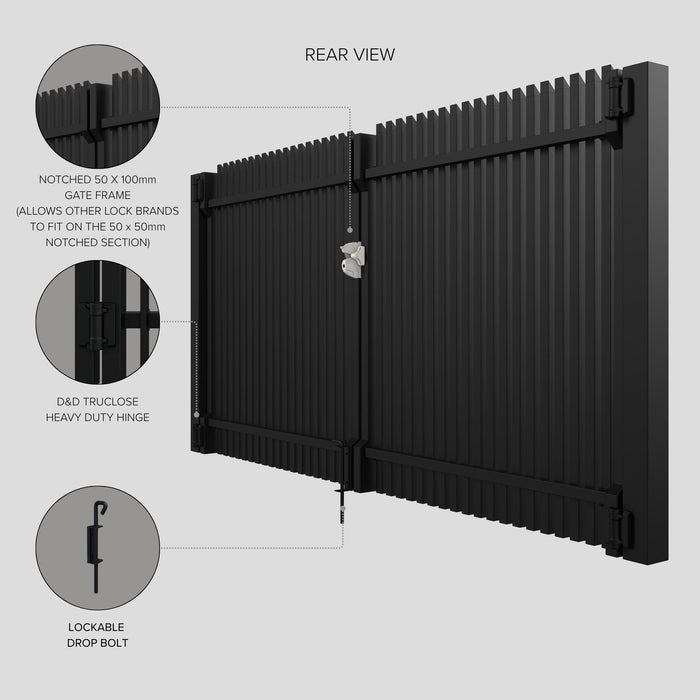 REAR VIEW

NOTCHED 50 X 100mm GATE FRAME (ALLOWS OTHER LOCK BRANDS TO FIT ON THE 50 x 50mm NOTCHED SECTION)

D&D TRUCLOSE HEAVY DUTY HINGE

LOCKABLE DROP BOLT