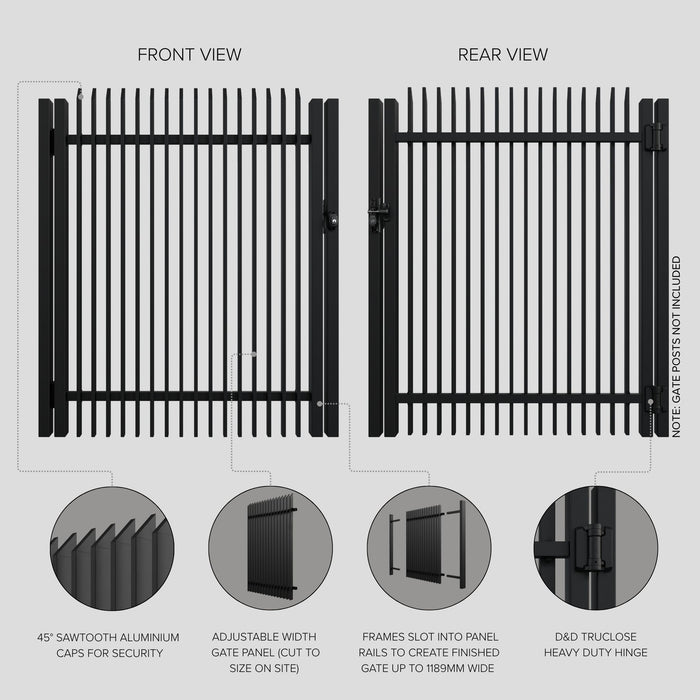 FRONT VIEW

REAR VIEW

NOTE: GATE POSTS NOT INCLUDED

45° SAWTOOTH ALUMINIUM CAPS FOR SECURITY

ADJUSTABLE WIDTH GATE PANEL (CUT TO SIZE ON SITE)

FRAMES SLOT INTO PANEL RAILS TO CREATE FINISHED GATE UP TO 1189MM WIDE

D&D TRUCLOSE HEAVY DUTY HINGE