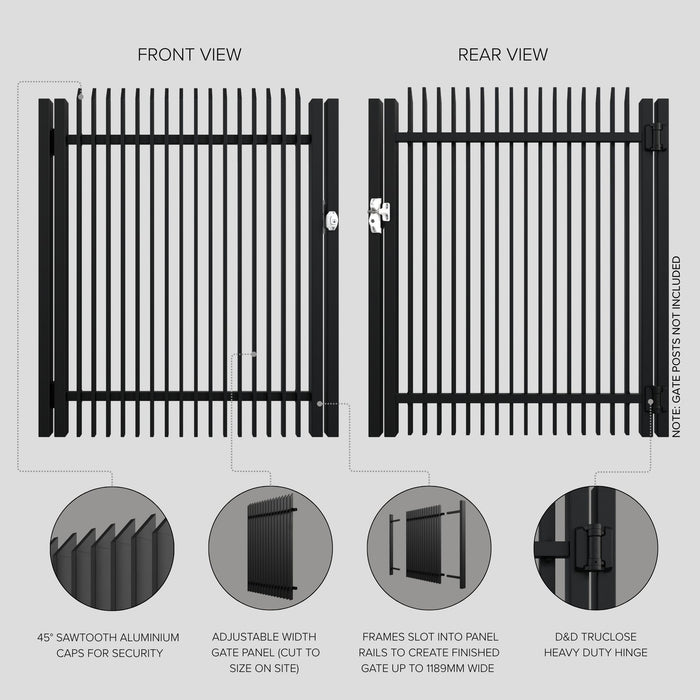 FRONT VIEW

REAR VIEW

NOTE: GATE POSTS NOT INCLUDED

45° SAWTOOTH ALUMINIUM CAPS FOR SECURITY

ADJUSTABLE WIDTH GATE PANEL (CUT TO SIZE ON SITE)

FRAMES SLOT INTO PANEL RAILS TO CREATE FINISHED GATE UP TO 1189MM WIDE

D&D TRUCLOSE HEAVY DUTY HINGE