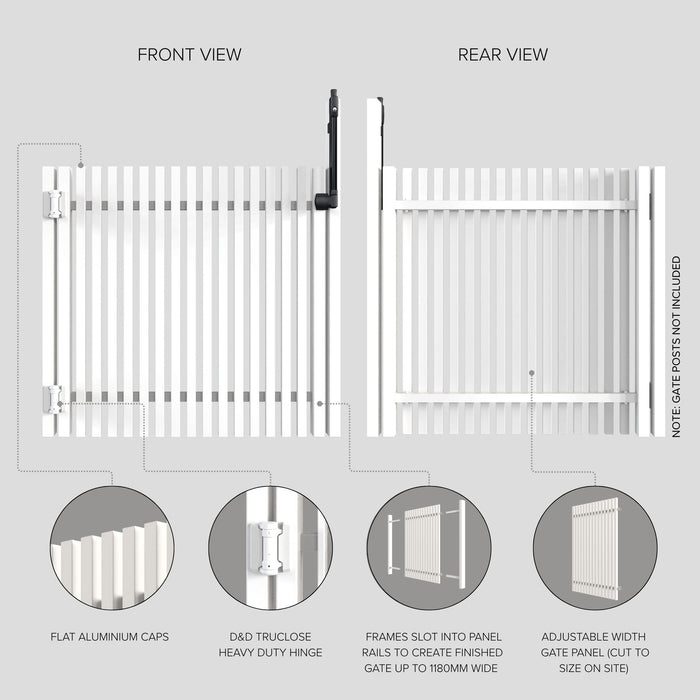 FRONT VIEW

REAR VIEW

NOTE: GATE POSTS NOT INCLUDED

FLAT ALUMINIUM CAPS

D&D TRUCLOSE HEAVY DUTY HINGE

FRAMES SLOT INTO PANEL RAILS TO CREATE FINISHED GATE UP TO 1180MM WIDE

ADJUSTABLE WIDTH GATE PANEL (CUT TO SIZE ON SITE)