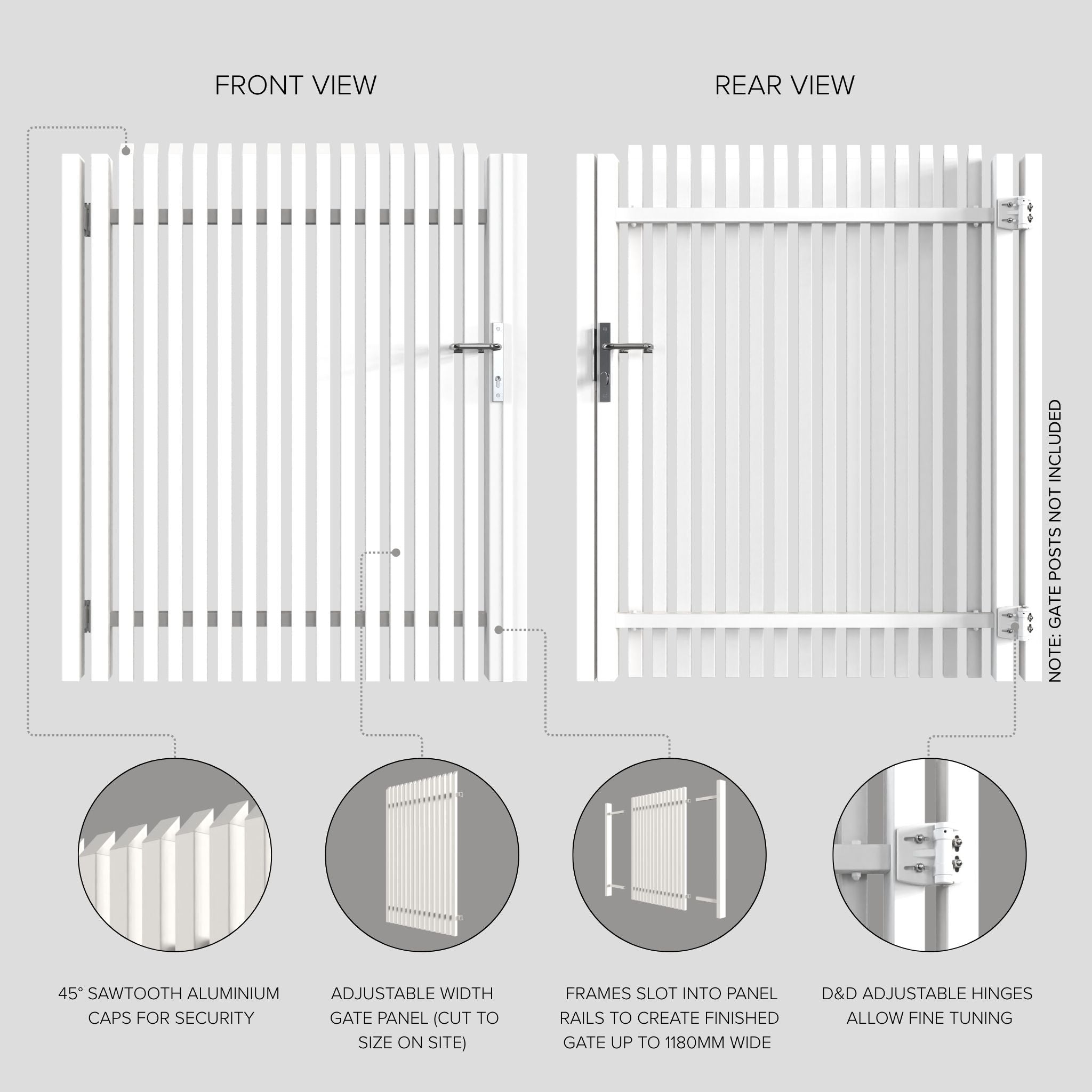 FRONT VIEW

REAR VIEW

NOTE: GATE POSTS NOT INCLUDED

45° SAWTOOTH ALUMINIUM CAPS FOR SECURITY

ADJUSTABLE WIDTH GATE PANEL (CUT TO SIZE ON SITE)

FRAMES SLOT INTO PANEL RAILS TO CREATE FINISHED GATE UP TO 1180MM WIDE

D&D ADJUSTABLE HINGES ALLOW FINE TUNING