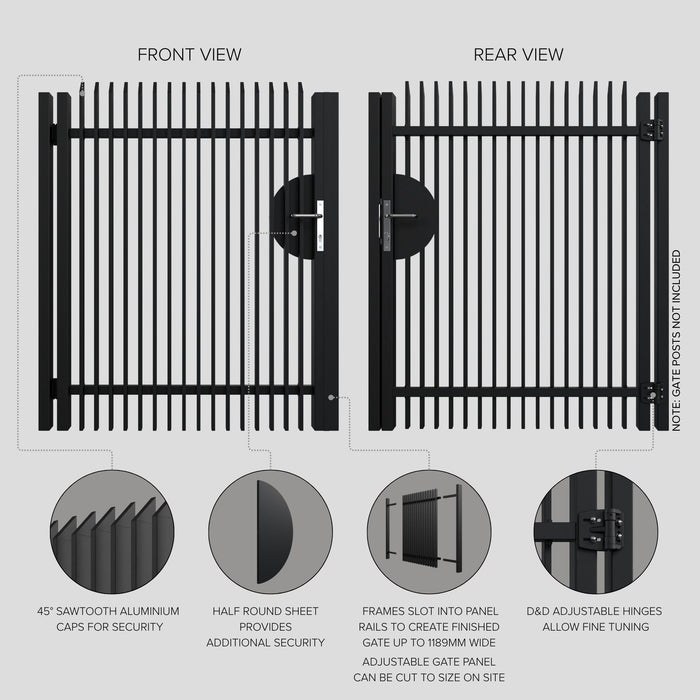 FRONT VIEW

REAR VIEW

NOTE: GATE POSTS NOT INCLUDED

45° SAWTOOTH ALUMINIUM CAPS FOR SECURITY

HALF ROUND SHEET PROVIDES ADDITIONAL SECURITY

FRAMES SLOT INTO PANEL RAILS TO CREATE FINISHED GATE UP TO 1189MM WIDE

ADJUSTABLE GATE PANEL CAN BE CUT TO SIZE ON SITE

D&D ADJUSTABLE HINGES ALLOW FINE TUNING