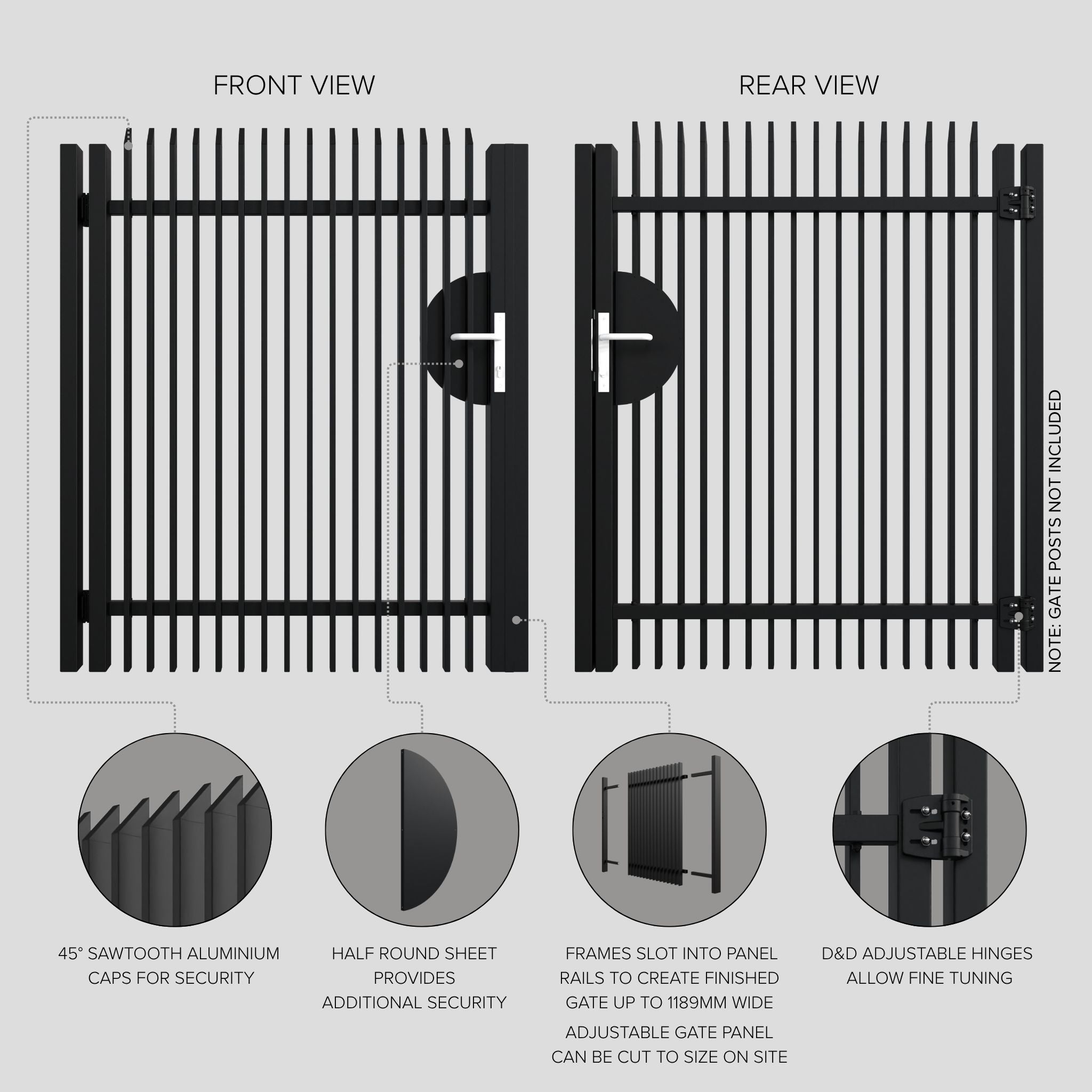 FRONT VIEW

REAR VIEW

NOTE: GATE POSTS NOT INCLUDED

45° SAWTOOTH ALUMINIUM CAPS FOR SECURITY

HALF ROUND SHEET PROVIDES ADDITIONAL SECURITY

FRAMES SLOT INTO PANEL RAILS TO CREATE FINISHED GATE UP TO 1189MM WIDE

ADJUSTABLE GATE PANEL CAN BE CUT TO SIZE ON SITE

D&D ADJUSTABLE HINGES ALLOW FINE TUNING