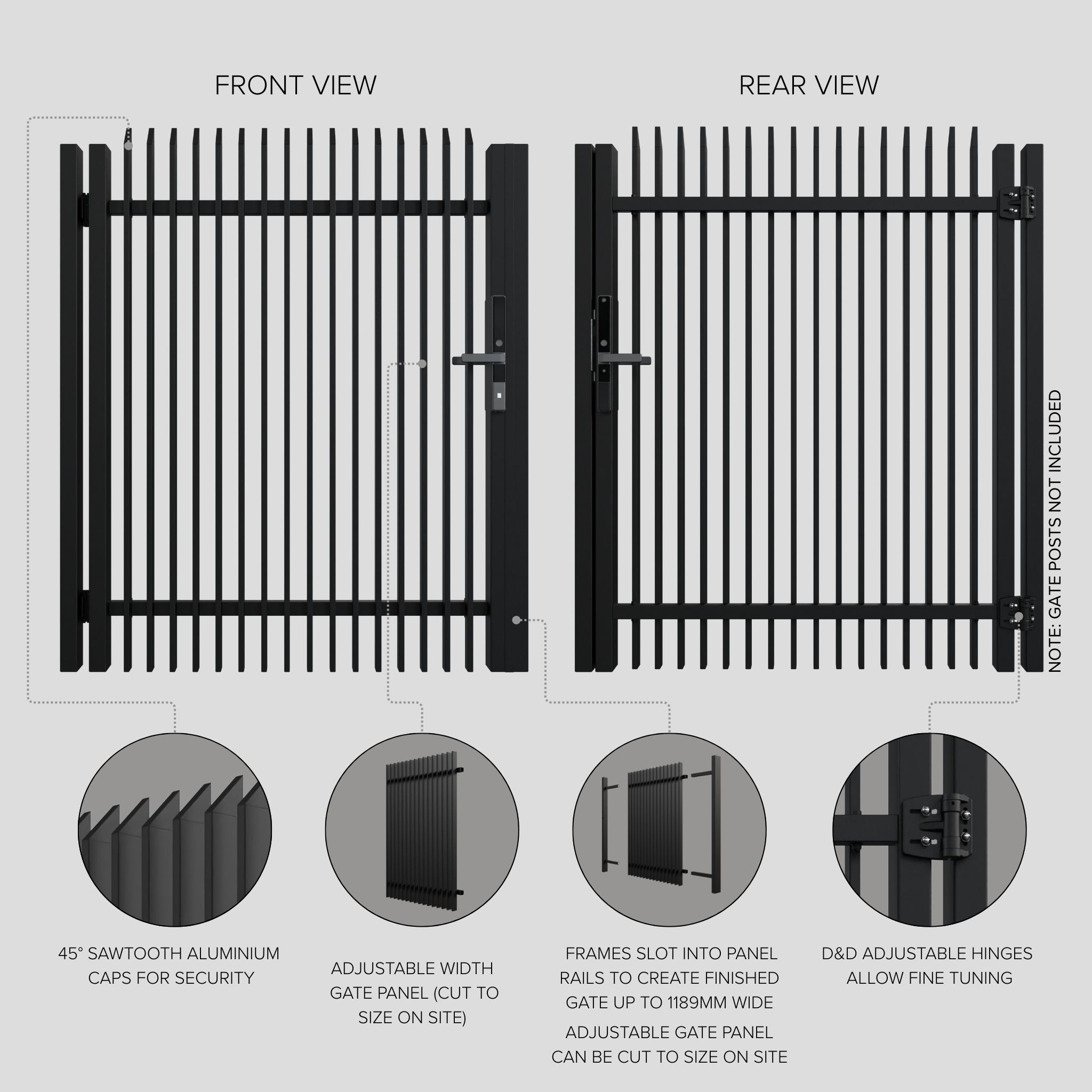 FRONT VIEW

REAR VIEW

NOTE: GATE POSTS NOT INCLUDED

45° SAWTOOTH ALUMINIUM CAPS FOR SECURITY

ADJUSTABLE WIDTH GATE PANEL (CUT TO SIZE ON SITE)

FRAMES SLOT INTO PANEL RAILS TO CREATE FINISHED GATE UP TO 1189MM WIDE

ADJUSTABLE GATE PANEL CAN BE CUT TO SIZE ON SITE

D&D ADJUSTABLE HINGES ALLOW FINE TUNING