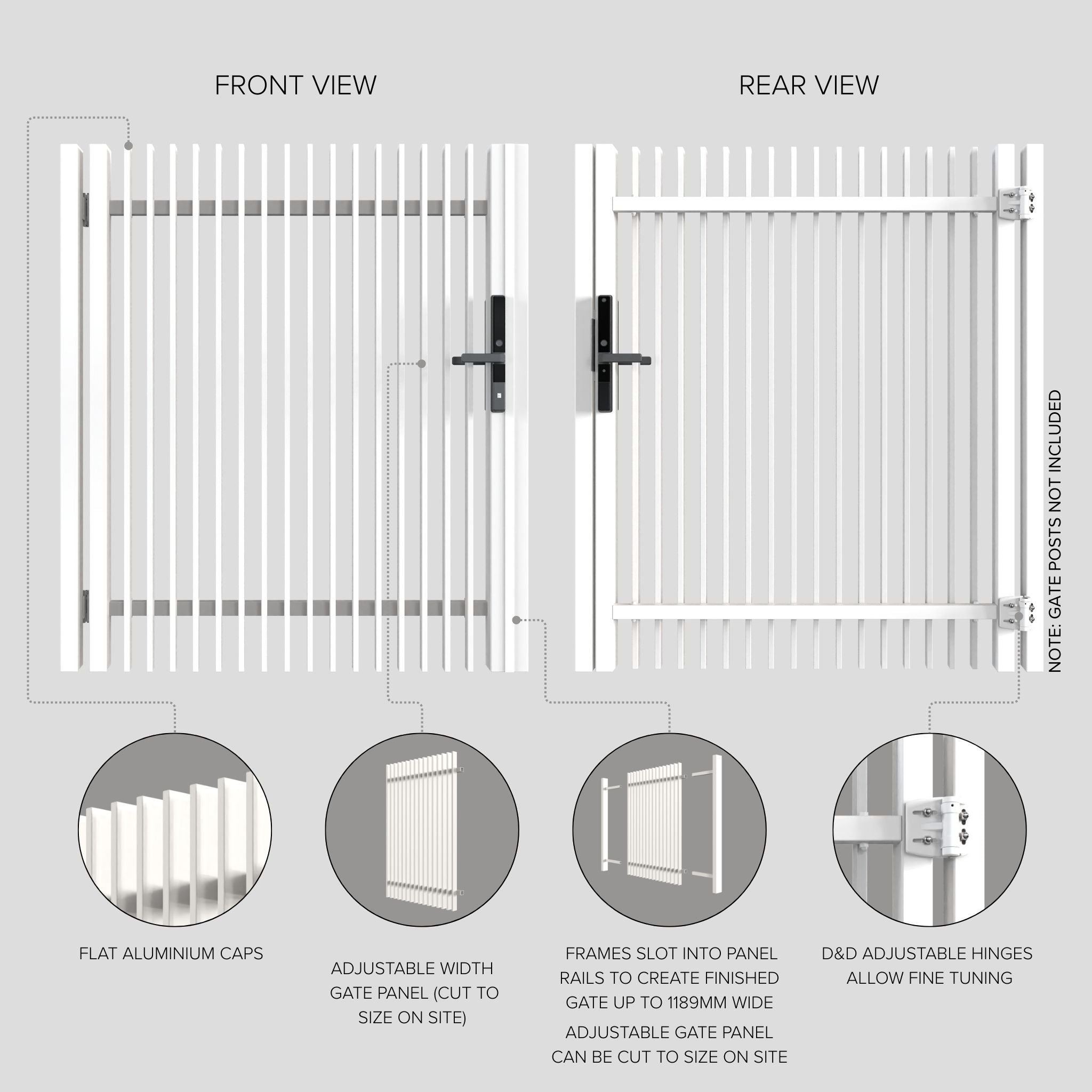 FRONT VIEW

REAR VIEW

NOTE: GATE POSTS NOT INCLUDED

FLAT ALUMINIUM CAPS

ADJUSTABLE WIDTH GATE PANEL (CUT TO SIZE ON SITE)

FRAMES SLOT INTO PANEL RAILS TO CREATE FINISHED GATE UP TO 1189MM WIDE

ADJUSTABLE GATE PANEL CAN BE CUT TO SIZE ON SITE

D&D ADJUSTABLE HINGES ALLOW FINE TUNING